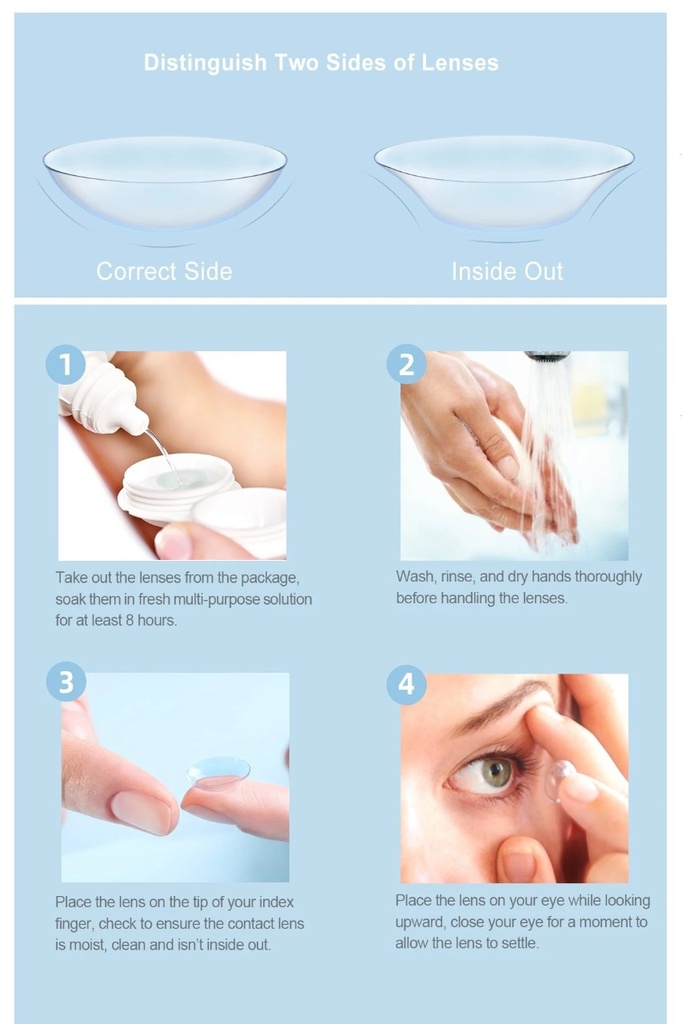 Distinguish Two Sides of Lenses

Correct Side

Inside Out

1

Take out the lenses from the package, soak them in fresh multi-purpose solution for at least 8 hours.

2

Wash, rinse, and dry hands thoroughly before handling the lenses.

3

Place the lens on the tip of your index finger, check to ensure the contact lens is moist, clean and isn't inside out.

4

Place the lens on your eye while looking upward, close your eye for a moment to allow the lens to settle.